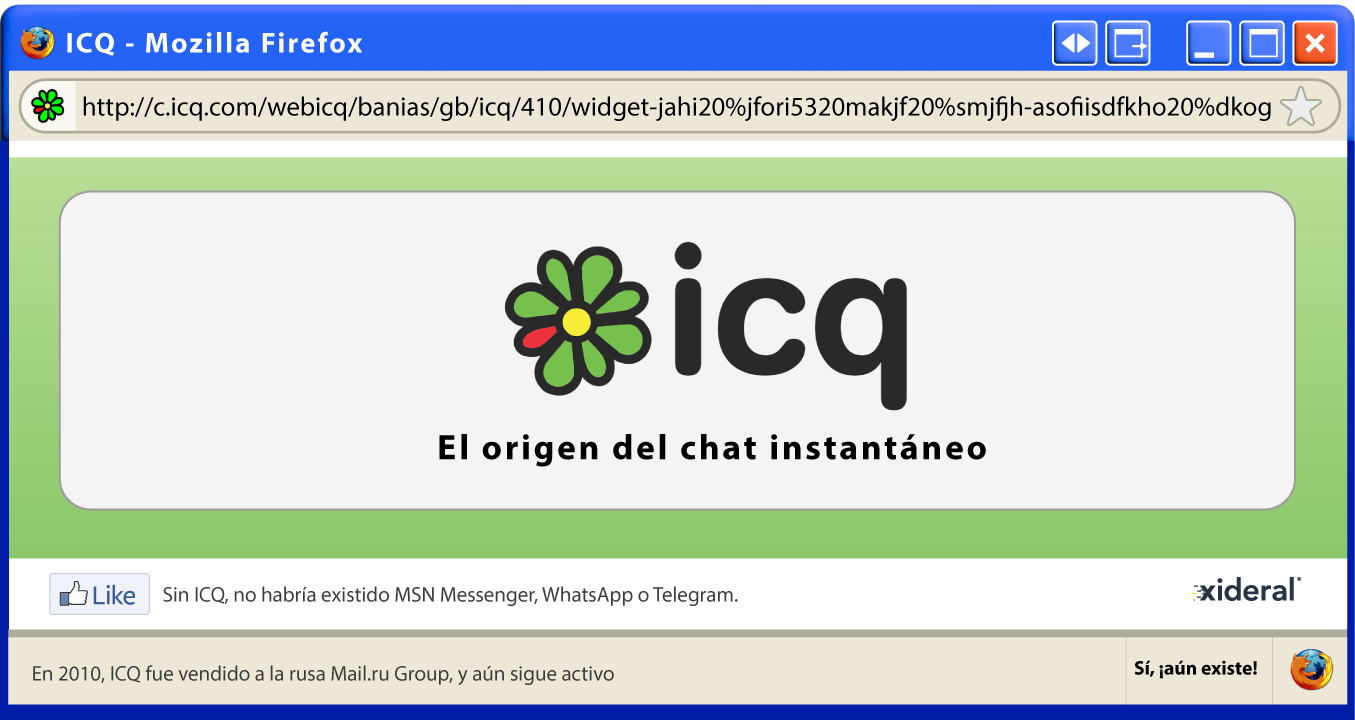 ICQ - Mozilla Firefox

http://c.icq.com/webicq/banias/gb/icq/410/widget-jahi20%jfori5320makjf20%smjfjh-asofiisdfkho20%dkog

icq

El origen del chat instantáneo

Like

Sin ICQ, no habría existido MSN Messenger, WhatsApp o Telegram.

xideral

En 2010, ICQ fue vendido a la rusa Mail.ru Group, y aún sigue activo

Sí, ¡aún existe!